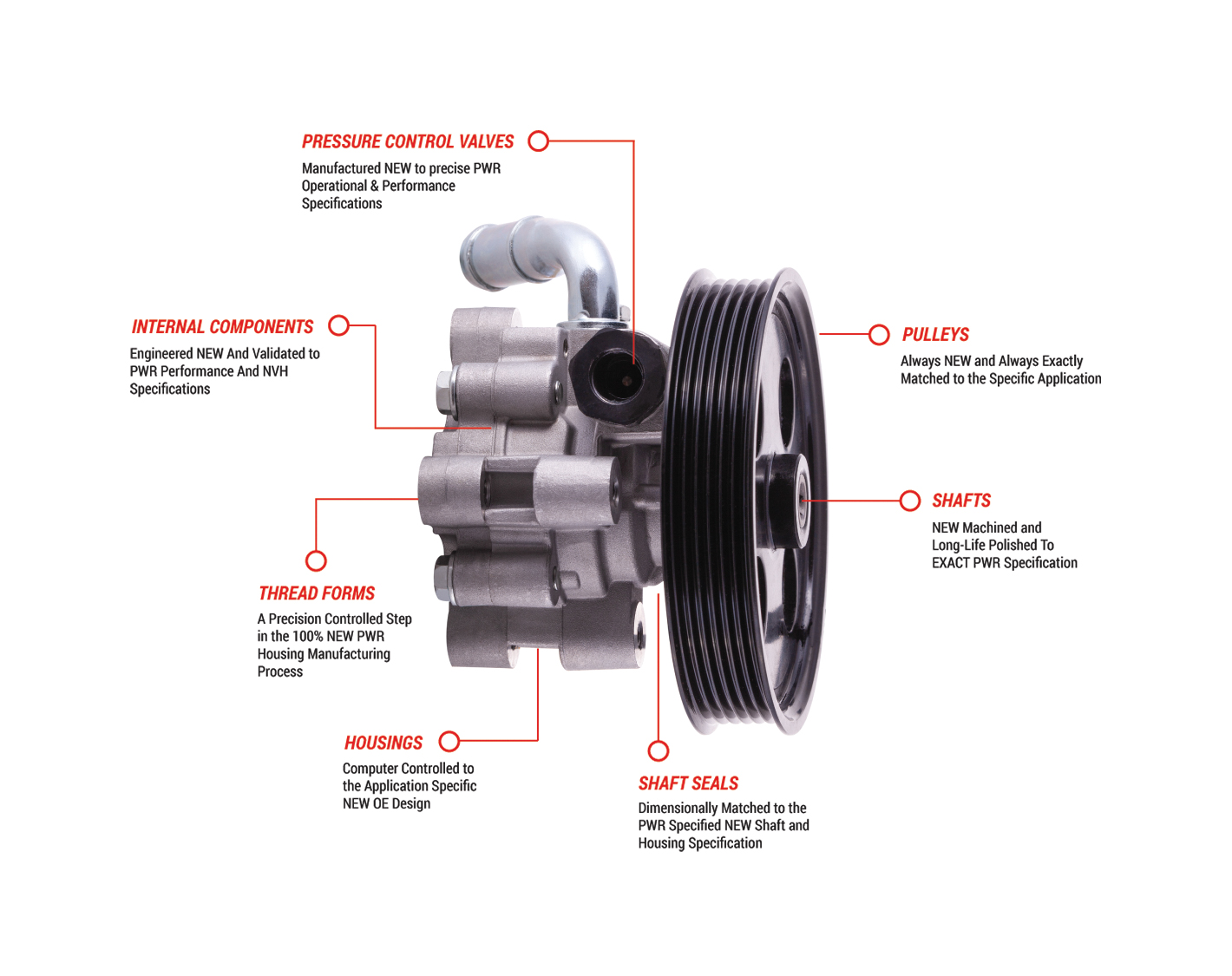 PRESSURE CONTROL VALVES
Manufactured NEW to precise PWR Operational & Performance Specifications

INTERNAL COMPONENTS
Engineered NEW And Validated to PWR Performance And NVH Specifications

PULLEYS
Always NEW and Always Exactly Matched to the Specific Application

SHAFTS
NEW Machined and Long-Life Polished To EXACT PWR Specification

THREAD FORMS
A Precision Controlled Step in the 100% NEW PWR Housing Manufacturing Process

HOUSINGS
Computer Controlled to the Application Specific NEW OE Design

SHAFT SEALS
Dimensionally Matched to the PWR Specified NEW Shaft and Housing Specification